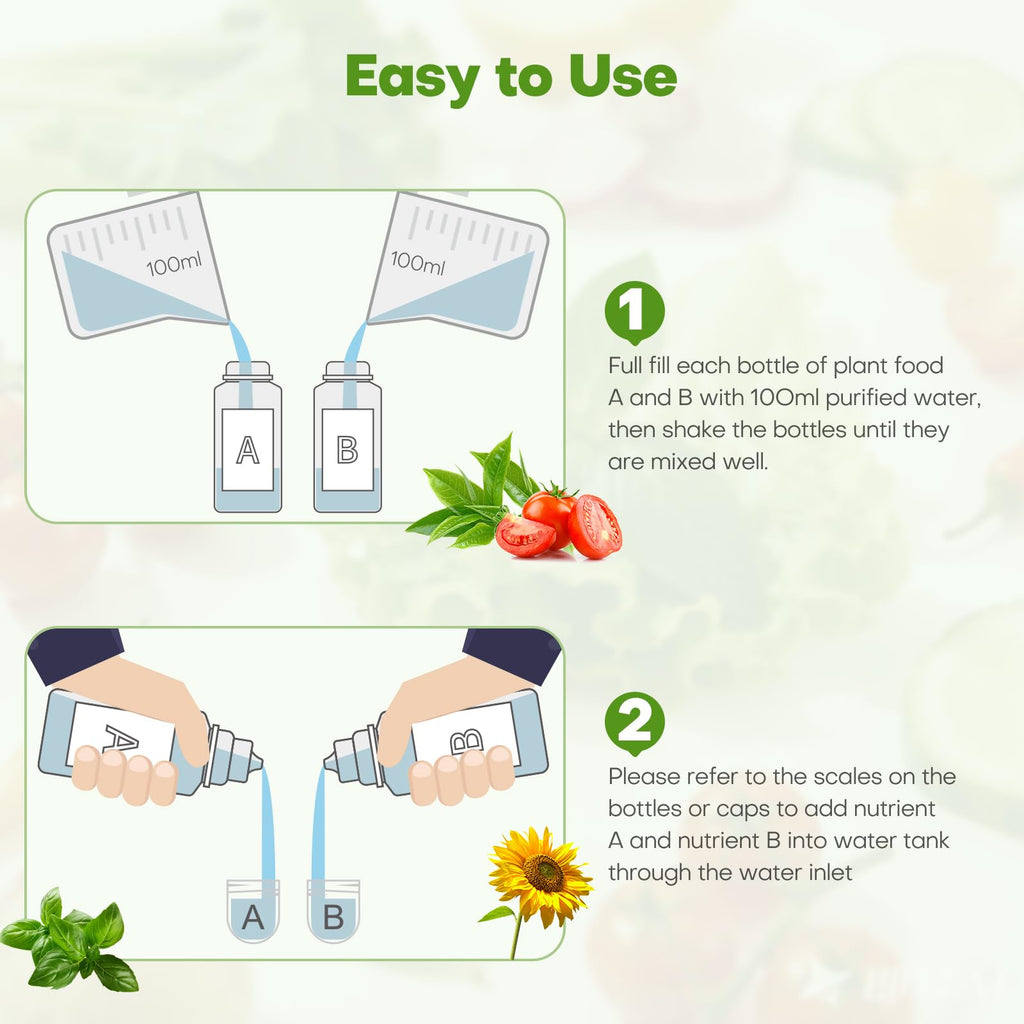 Easy to Use

100ml

100ml

A

B

1

Full fill each bottle of plant food A and B with 100ml purified water, then shake the bottles until they are mixed well.

A

B

A

B

2

Please refer to the scales on the bottles or caps to add nutrient A and nutrient B into water tank through the water inlet